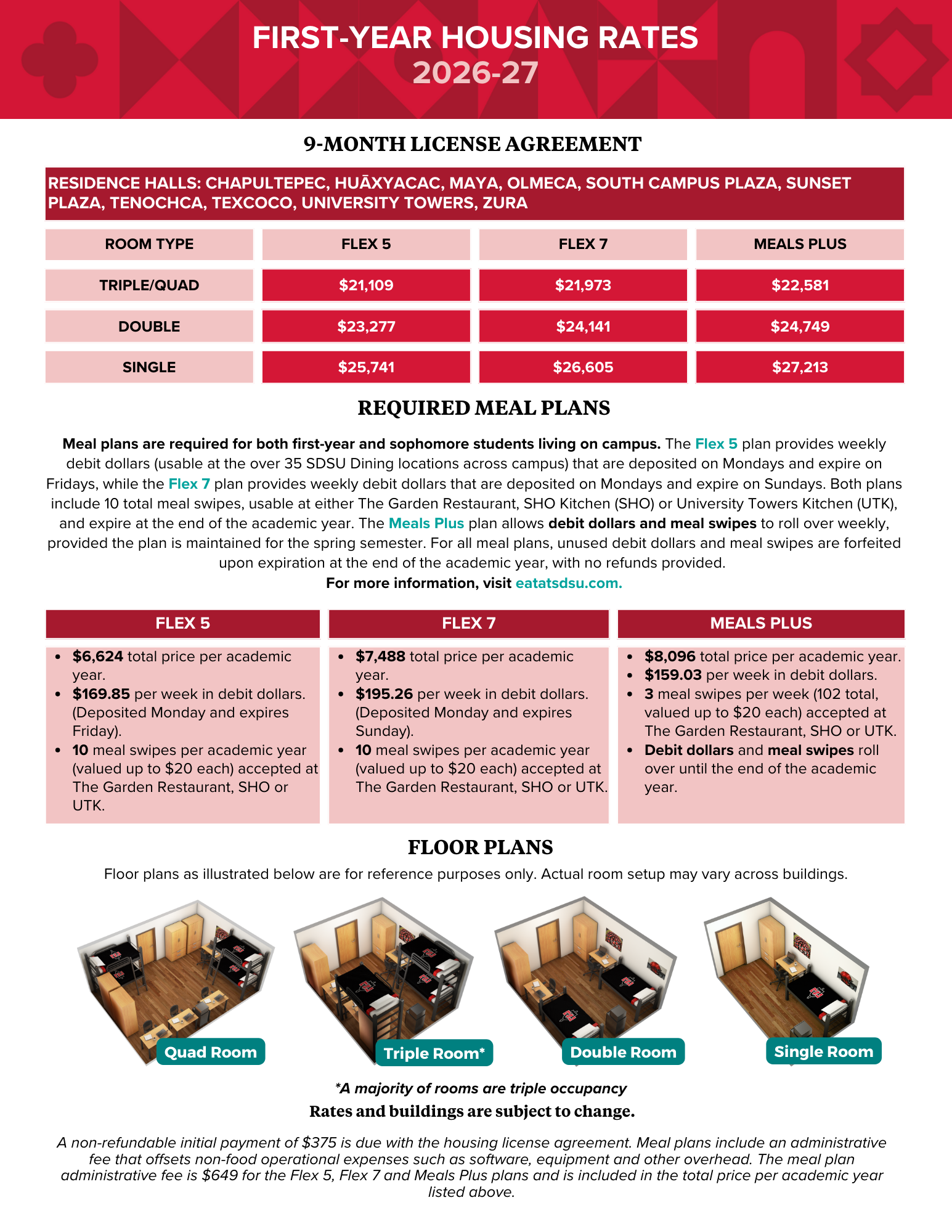 FIRST-YEAR HOUSING RATES
2026-27

9-MONTH LICENSE AGREEMENT

RESIDENCE HALLS: CHAPULTEPEC, HUĀXYACAC, MAYA, OLMECA, SOUTH CAMPUS PLAZA, SUNSET PLAZA, TENOCHCA, TEXCOCO, UNIVERSITY TOWERS, ZURA

| ROOM TYPE | FLEX 5 | FLEX 7 | MEALS PLUS |
|---|---|---|---|
| TRIPLE/QUAD | \$21,109 | \$21,973 | \$22,581 |
| DOUBLE | \$23,277 | \$24,141 | \$24,749 |
| SINGLE | \$25,741 | \$26,605 | \$27,213 |

REQUIRED MEAL PLANS

Meal plans are required for both first-year and sophomore students living on campus. The Flex 5 plan provides weekly debit dollars (usable at the over 35 SDSU Dining locations across campus) that are deposited on Mondays and expire on Fridays, while the Flex 7 plan provides weekly debit dollars that are deposited on Mondays and expire on Sundays. Both plans include 10 total meal swipes, usable at either The Garden Restaurant, SHO Kitchen (SHO) or University Towers Kitchen (UTK), and expire at the end of the academic year. The Meals Plus plan allows debit dollars and meal swipes to roll over weekly, provided the plan is maintained for the spring semester. For all meal plans, unused debit dollars and meal swipes are forfeited upon expiration at the end of the academic year, with no refunds provided.
For more information, visit eatatsdsu.com.

FLEX 5
• \$6,624 total price per academic year.
• \$169.85 per week in debit dollars. (Deposited Monday and expires Friday).
• 10 meal swipes per academic year (valued up to \$20 each) accepted at The Garden Restaurant, SHO or UTK.

FLEX 7
• \$7,488 total price per academic year.
• \$195.26 per week in debit dollars. (Deposited Monday and expires Sunday).
• 10 meal swipes per academic year (valued up to \$20 each) accepted at The Garden Restaurant, SHO or UTK.

MEALS PLUS
• \$8,096 total price per academic year.
• \$159.03 per week in debit dollars.
• 3 meal swipes per week (102 total, valued up to \$20 each) accepted at The Garden Restaurant, SHO or UTK.
• Debit dollars and meal swipes roll over until the end of the academic year.

FLOOR PLANS

Floor plans as illustrated below are for reference purposes only. Actual room setup may vary across buildings.

Quad Room
Triple Room*
Double Room
Single Room

*A majority of rooms are triple occupancy
Rates and buildings are subject to change.

A non-refundable initial payment of \$375 is due with the housing license agreement. Meal plans include an administrative fee that offsets non-food operational expenses such as software, equipment and other overhead. The meal plan administrative fee is \$649 for the Flex 5, Flex 7 and Meals Plus plans and is included in the total price per academic year listed above.